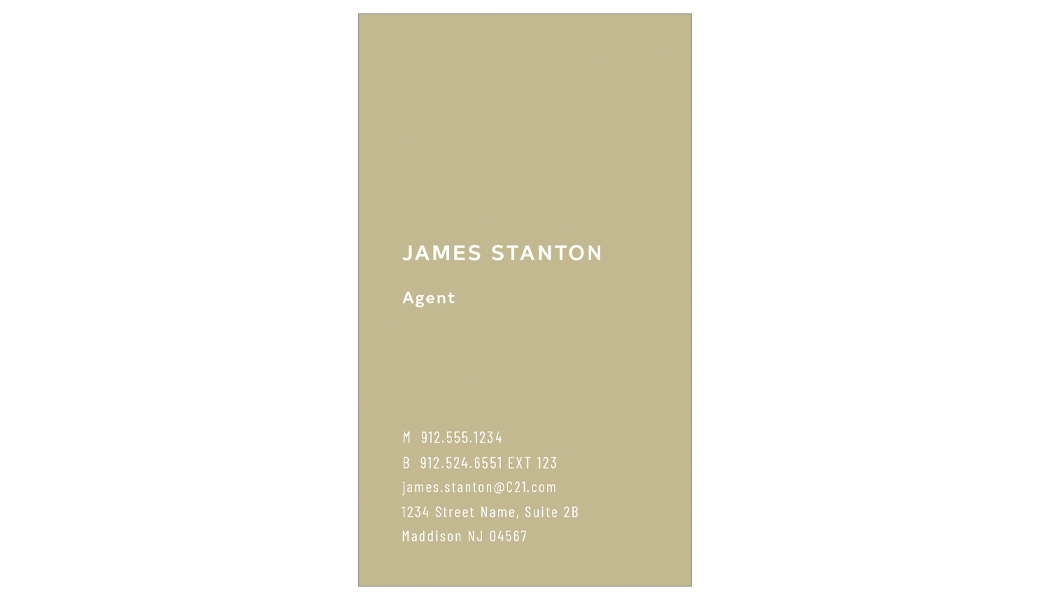 JAMES STANTON

Agent

M 912.555.1234
B 912.524.6551 EXT 123
james.stanton@C21.com
1234 Street Name, Suite 2B
Maddison NJ 04567